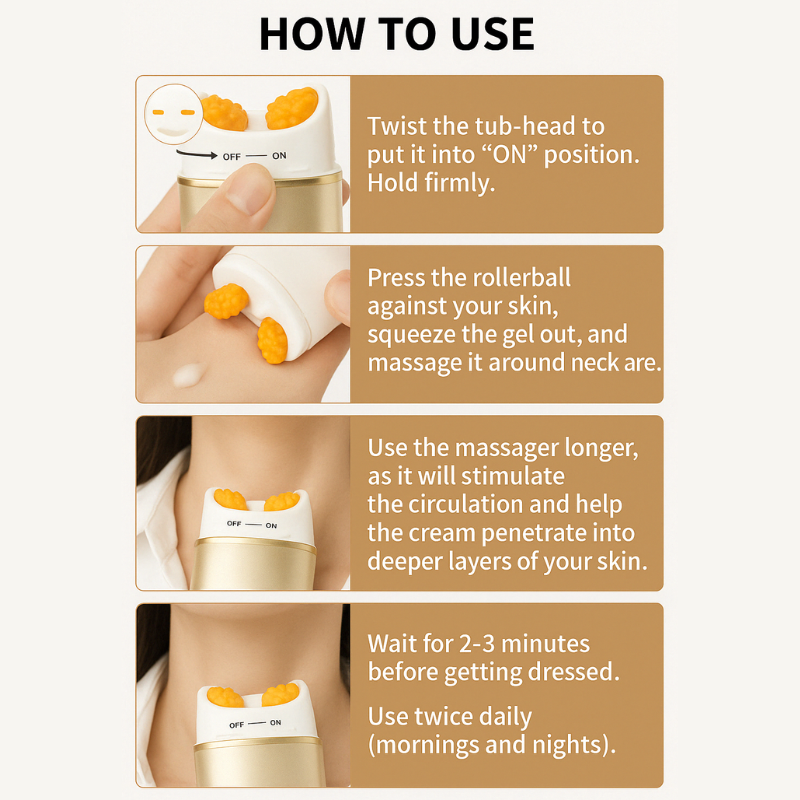 HOW TO USE

OFF — ON

Twist the tub-head to put it into “ON” position. Hold firmly.

Press the rollerball against your skin, squeeze the gel out, and massage it around neck are.

OFF — ON

Use the massager longer, as it will stimulate the circulation and help the cream penetrate into deeper layers of your skin.

OFF — ON

Wait for 2-3 minutes before getting dressed.

Use twice daily (mornings and nights).